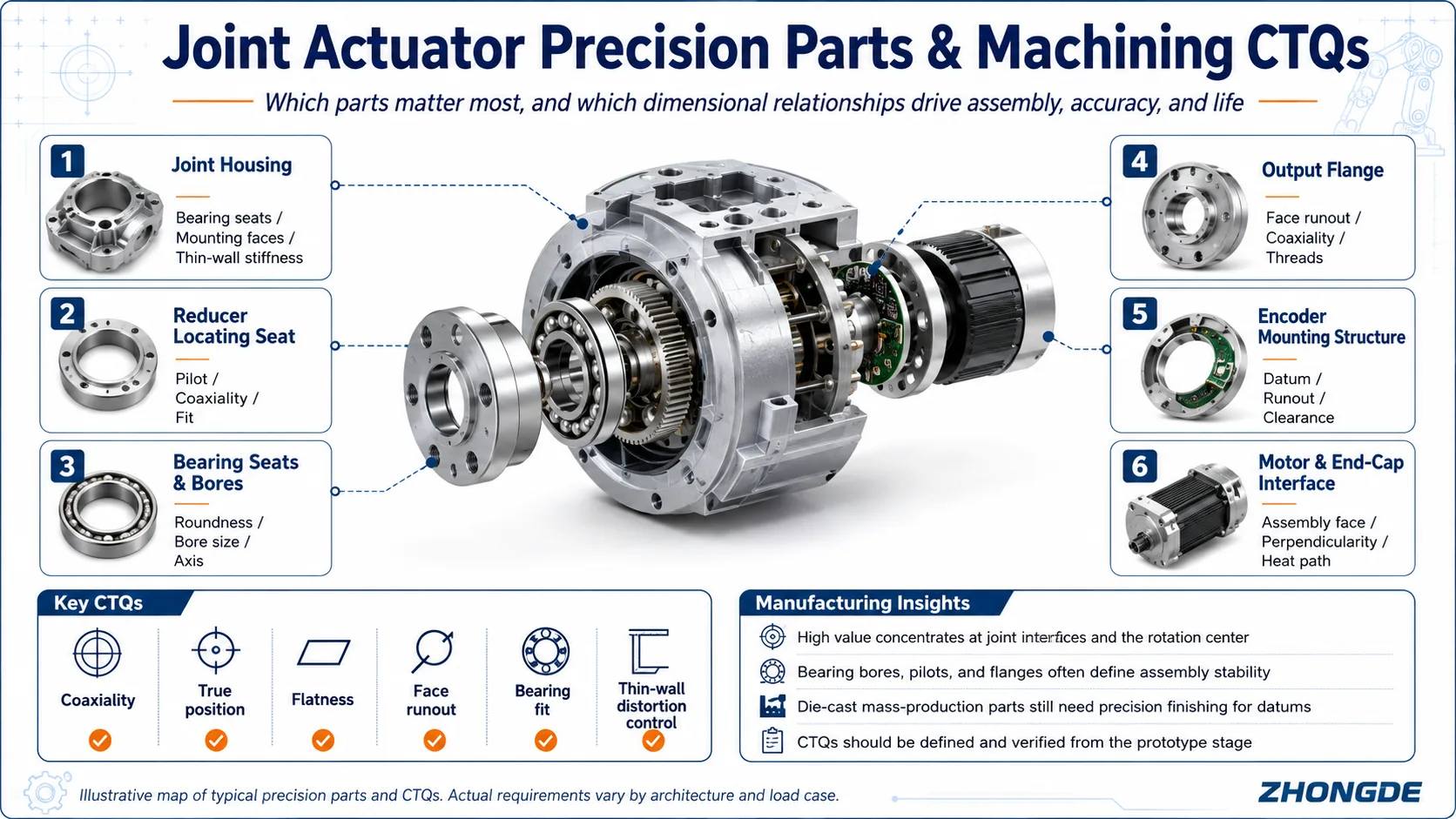 Joint Actuator Precision Parts & Machining CTQs

Which parts matter most, and which dimensional relationships drive assembly, accuracy, and life

1 Joint Housing
Bearing seats / Mounting faces / Thin-wall stiffness

2 Reducer Locating Seat
Pilot / Coaxiality / Fit

3 Bearing Seats & Bores
Roundness / Bore size / Axis

4 Output Flange
Face runout / Coaxiality / Threads

5 Encoder Mounting Structure
Datum / Runout / Clearance

6 Motor & End-Cap Interface
Assembly face / Perpendicularity / Heat path

Key CTQs

Coaxiality

True position

Flatness

Face runout

Bearing fit

Thin-wall distortion control

Manufacturing Insights

High value concentrates at joint interfaces and the rotation center

Bearing bores, pilots, and flanges often define assembly stability

Die-cast mass-production parts still need precision finishing for datums

CTQs should be defined and verified from the prototype stage

Illustrative map of typical precision parts and CTQs. Actual requirements vary by architecture and load case.

ZHONGDE